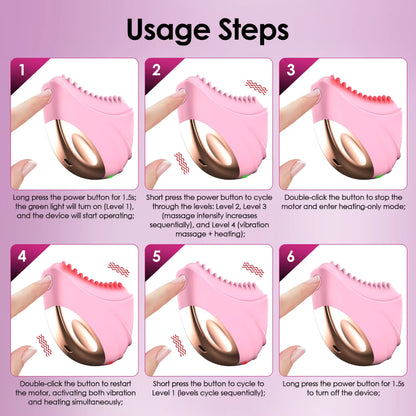 Usage Steps

1

Long press the power button for 1.5s; the green light will turn on (Level 1), and the device will start operating;

2

Short press the power button to cycle through the levels: Level 2, Level 3 (massage intensity increases sequentially), and Level 4 (vibration massage + heating);

3

Double-click the button to stop the motor and enter heating-only mode;

4

Double-click the button to restart the motor, activating both vibration and heating simultaneously;

5

Short press the button to cycle to Level 1 (levels cycle sequentially);

6

Long press the power button for 1.5s to turn off the device;